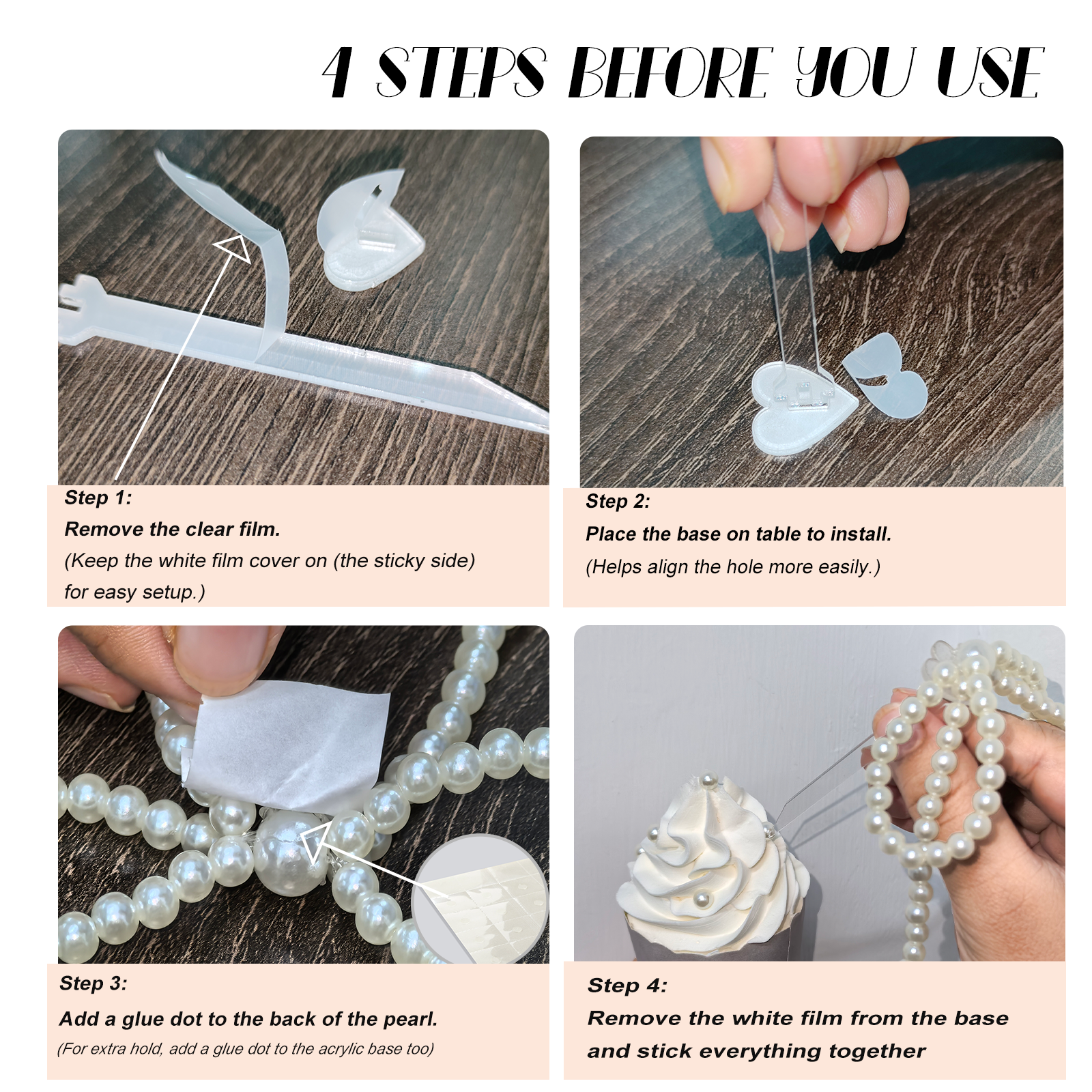 4 STEPS BEFORE YOU USE

Step 1:
Remove the clear film.
(Keep the white film cover on (the sticky side) for easy setup.)

Step 2:
Place the base on table to install.
(Helps align the hole more easily.)

Step 3:
Add a glue dot to the back of the pearl.
(For extra hold, add a glue dot to the acrylic base too)

Step 4:
Remove the white film from the base and stick everything together