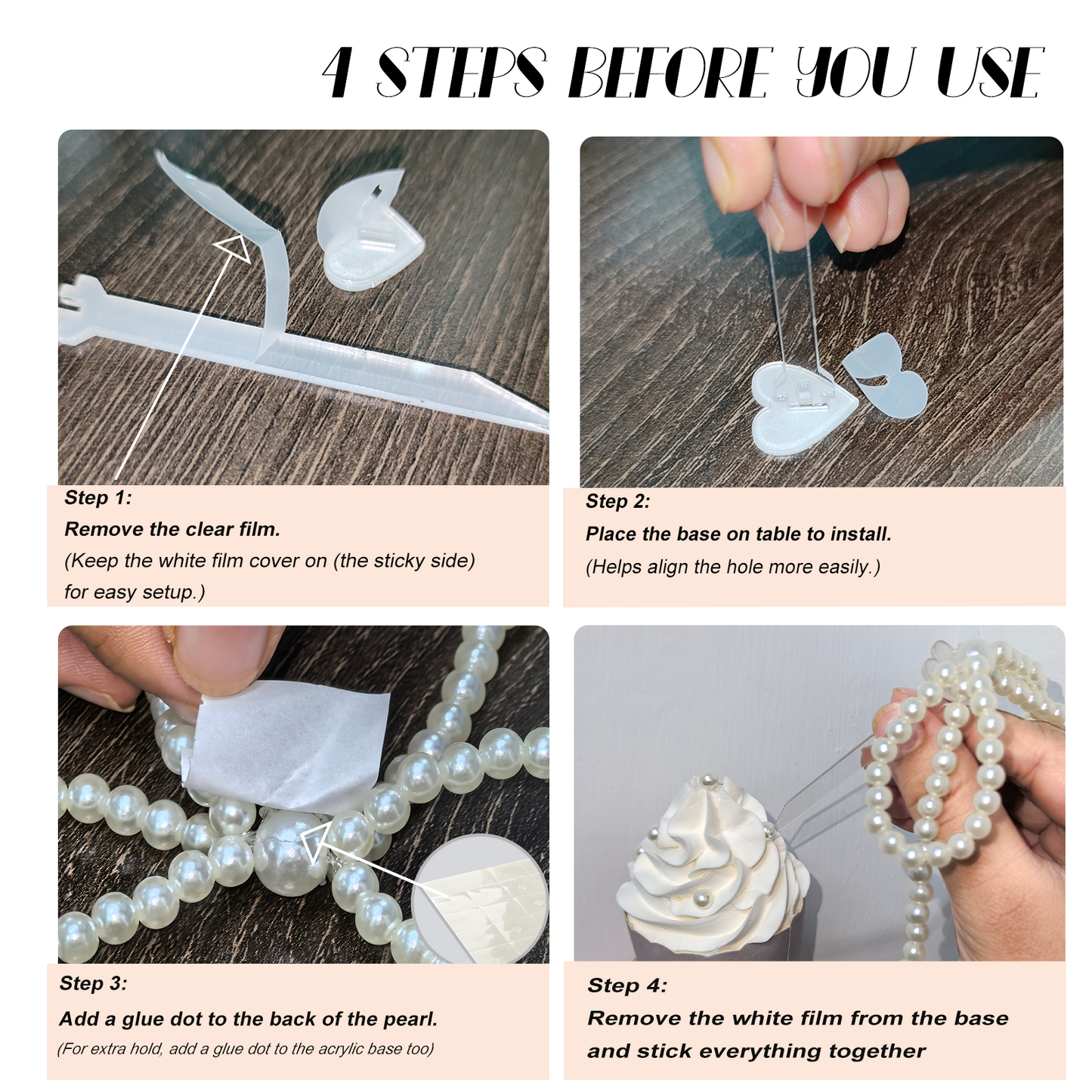 4 STEPS BEFORE YOU USE

Step 1:
Remove the clear film.
(Keep the white film cover on (the sticky side) for easy setup.)

Step 2:
Place the base on table to install.
(Helps align the hole more easily.)

Step 3:
Add a glue dot to the back of the pearl.
(For extra hold, add a glue dot to the acrylic base too)

Step 4:
Remove the white film from the base and stick everything together