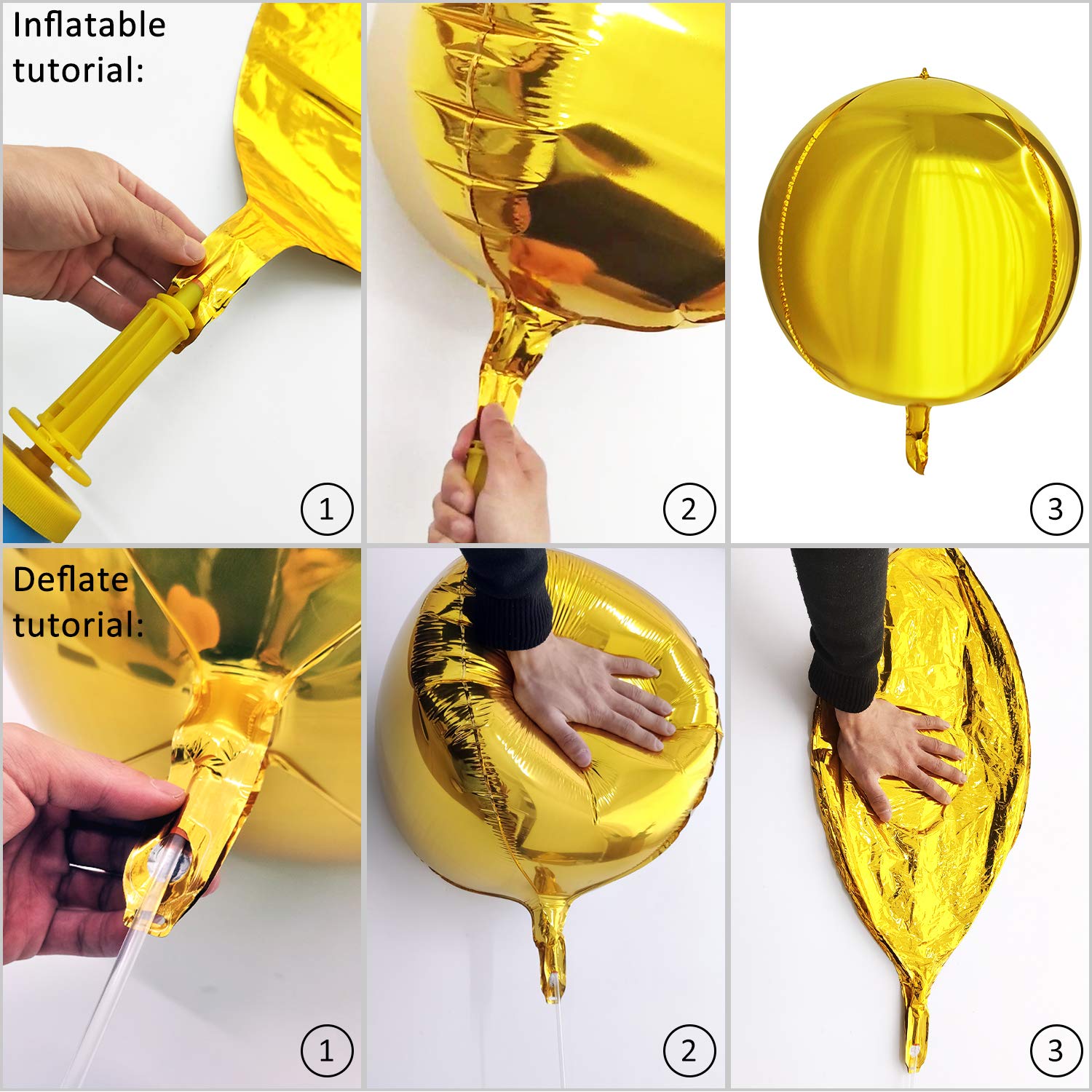 Inflatable tutorial:

1

2

3

Deflate tutorial:

1

2

3