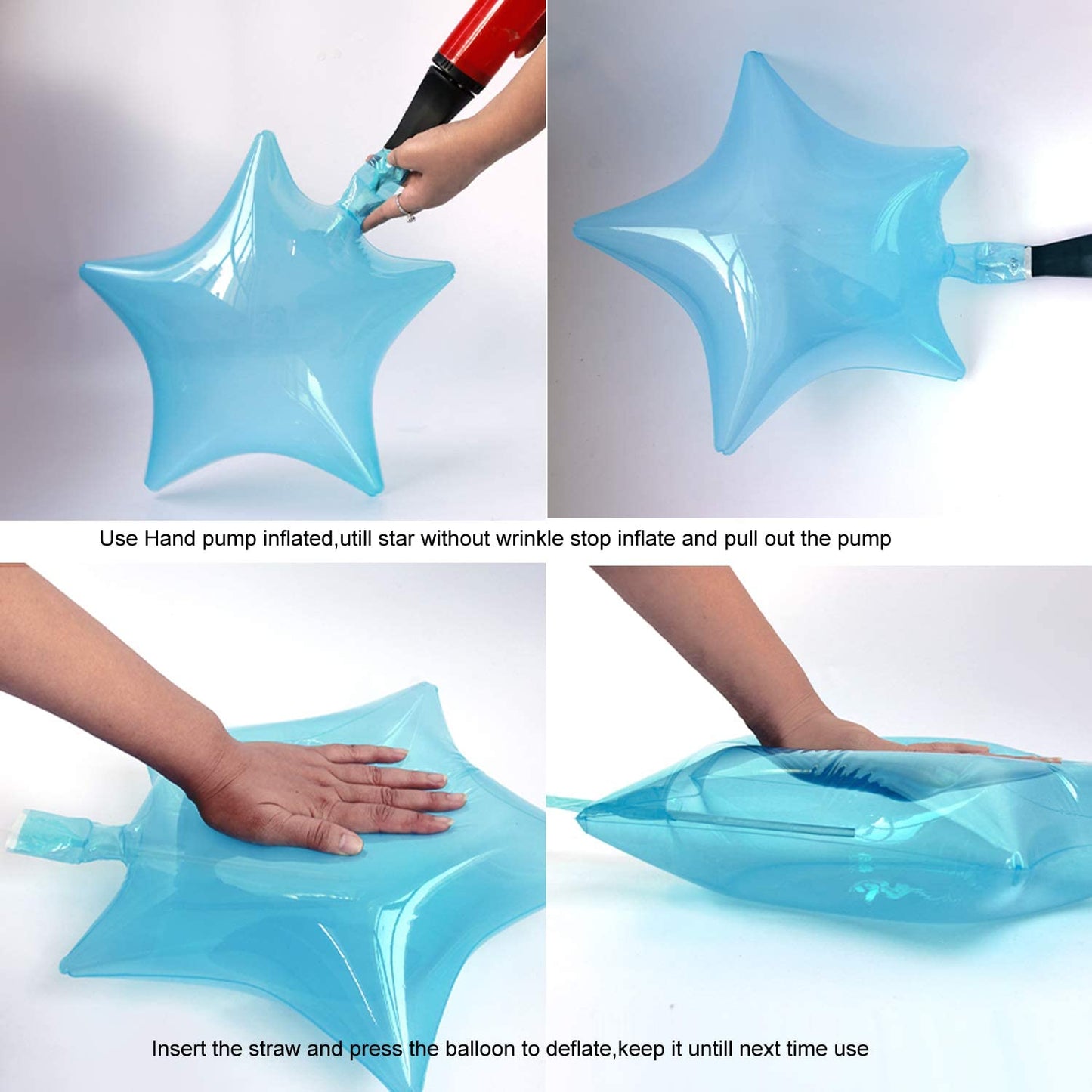 Use Hand pump inflated,utill star without wrinkle stop inflate and pull out the pump

Insert the straw and press the balloon to deflate,keep it untill next time use